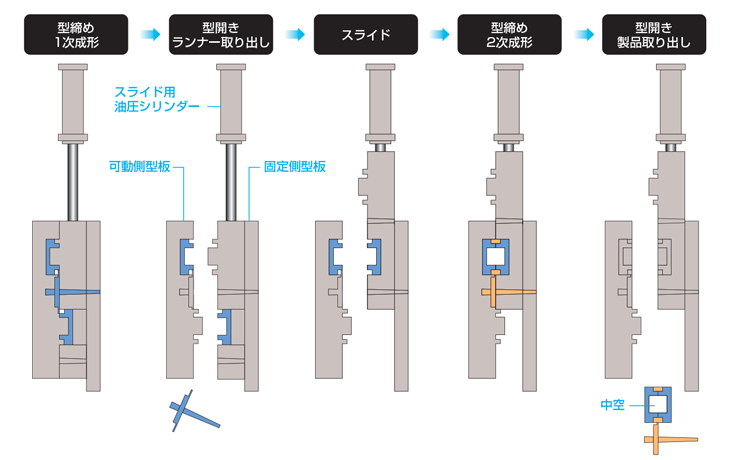 型締め
1次成形

型開き
ランナー取り出し

スライド

型締め
2次成形

型開き
製品取り出し

スライド用
油圧シリンダー

可動側型板

固定側型板

中空