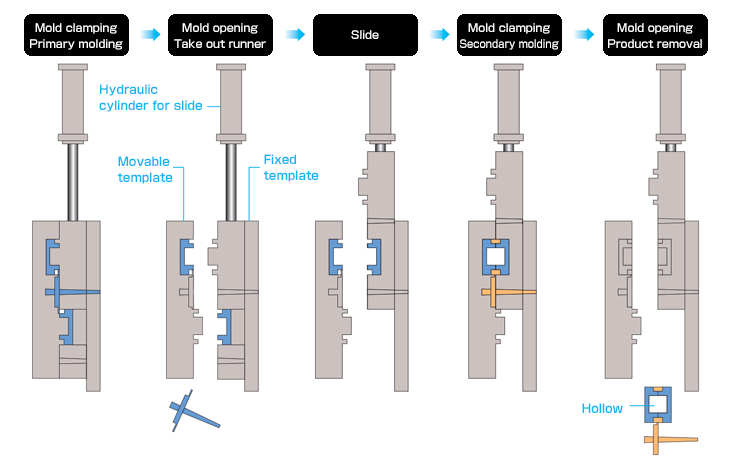 Mold clamping
Primary molding

Mold opening
Take out runner

Slide

Mold clamping
Secondary molding

Mold opening
Product removal

Hydraulic cylinder for slide

Movable template

Fixed template

Hollow